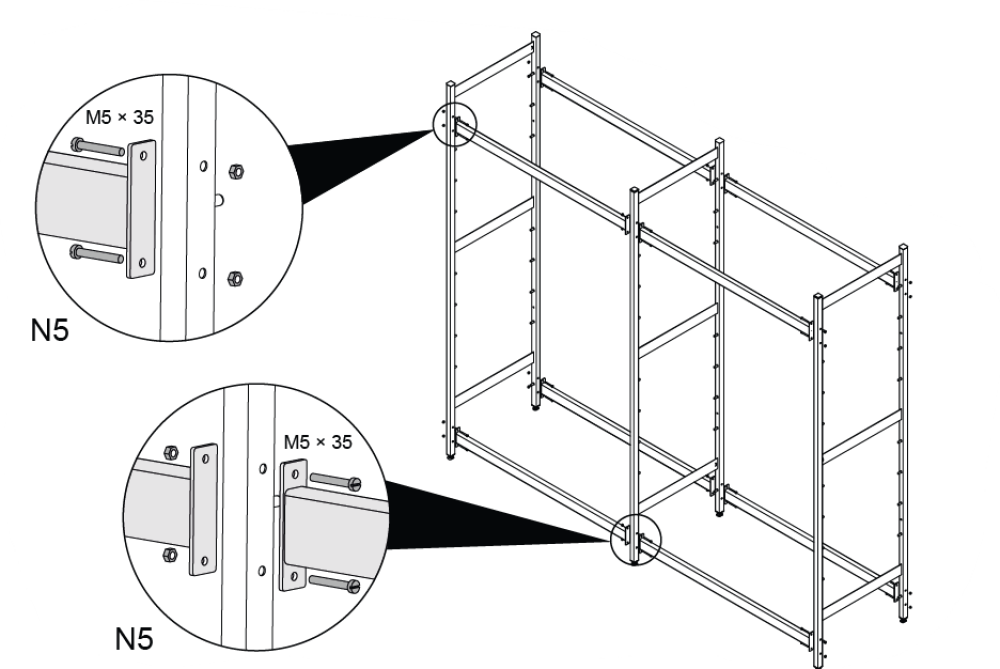 M5 × 35

N5

M5 × 35

N5