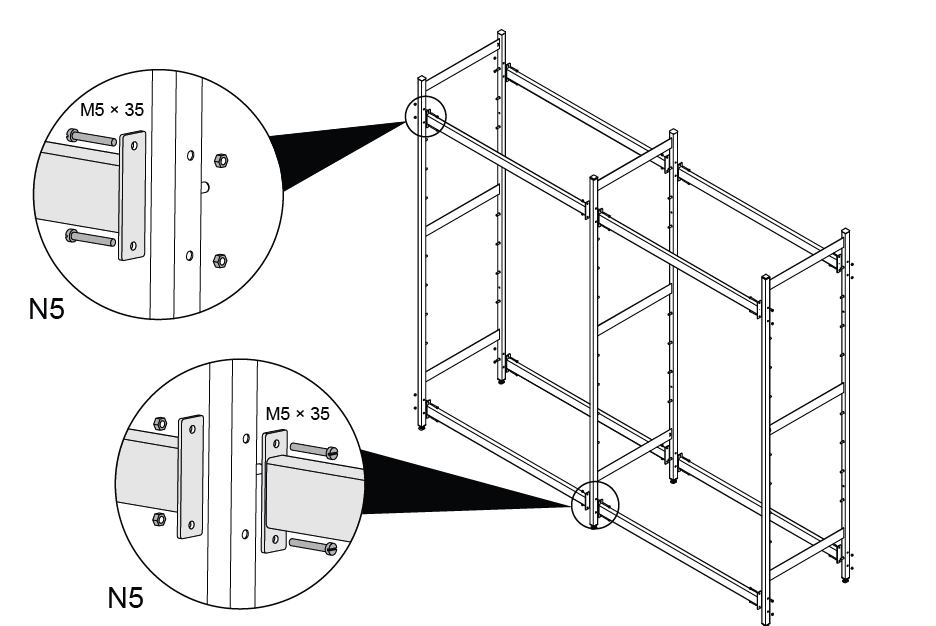 M5 × 35

N5

M5 × 35

N5