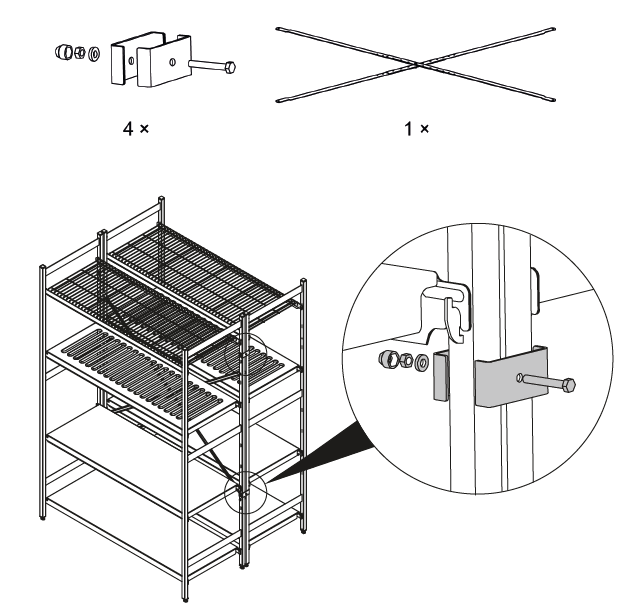 4 ×

1 ×